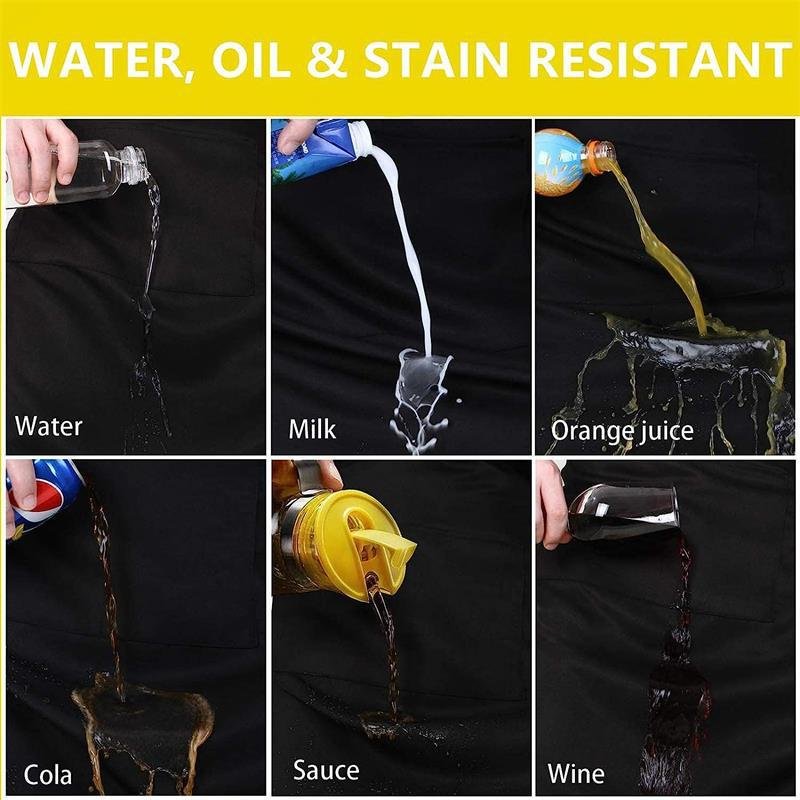 WATER, OIL & STAIN RESISTANT

Water

Milk

Orange juice

Cola

Sauce

Wine